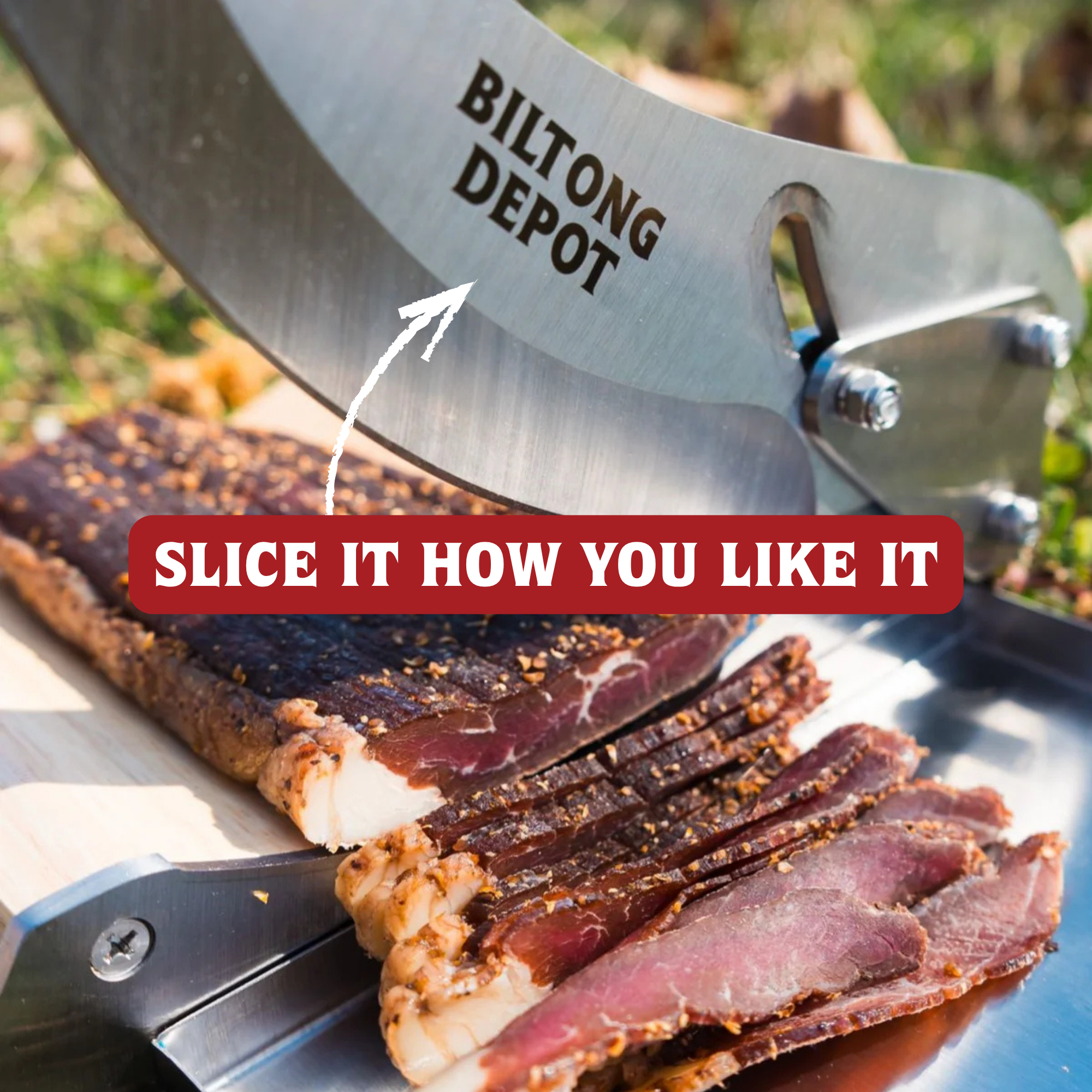 BILTONG DEPOT

SLICE IT HOW YOU LIKE IT